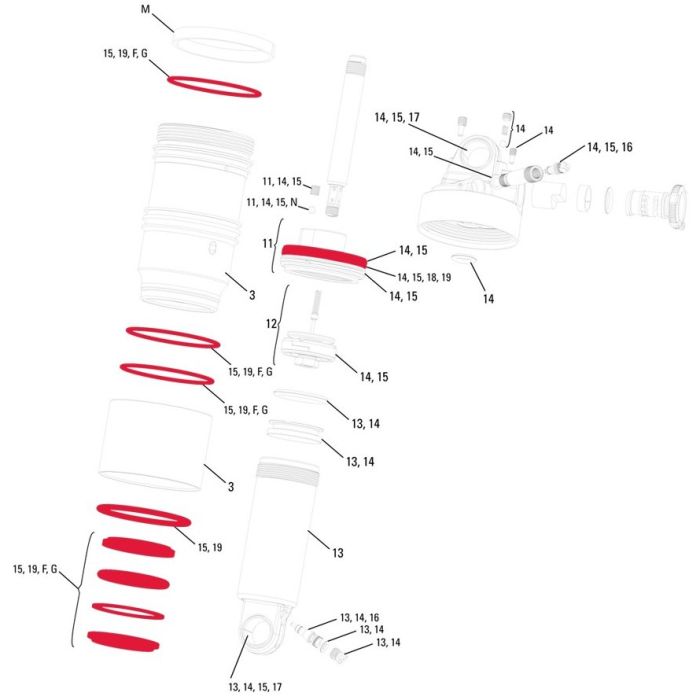 M

15, 19, F, G

14, 15, 17

14

14

14, 15

14, 15, 16

11, 14, 15

11, 14, 15, N

11

14, 15

14, 15, 18, 19

14, 15

14

3

12

15, 19, F, G

14, 15

15, 19, F, G

13, 14

13, 14

3

15, 19

13

15, 19, F, G

13, 14, 16

13, 14

13, 14

13, 14, 15, 17