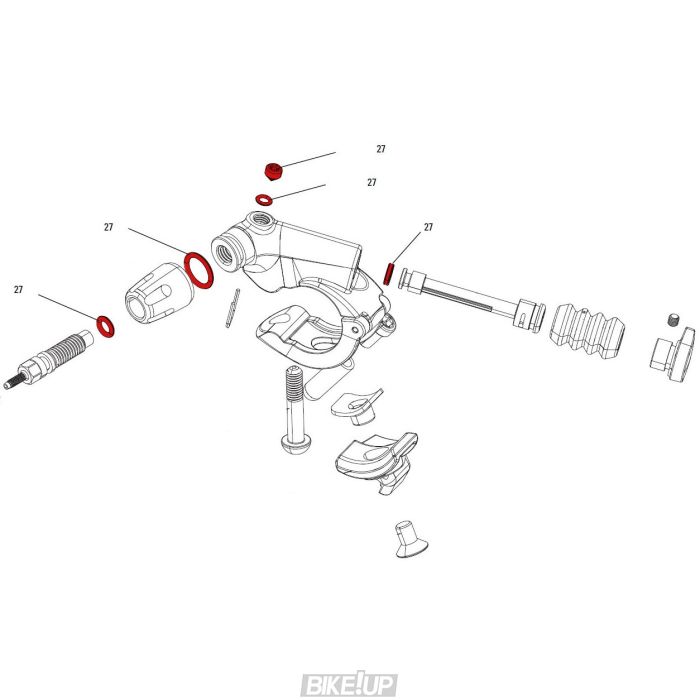 27
27
27
27
27
BIKE!UP