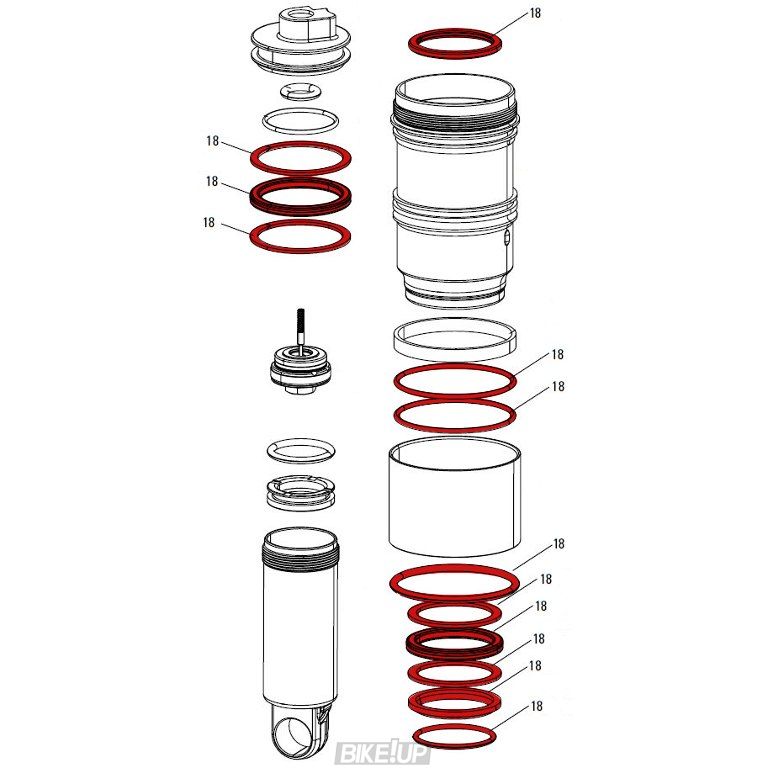 18
18
18
18
18
18
18
18
18
18
18
18
BIKE!UP