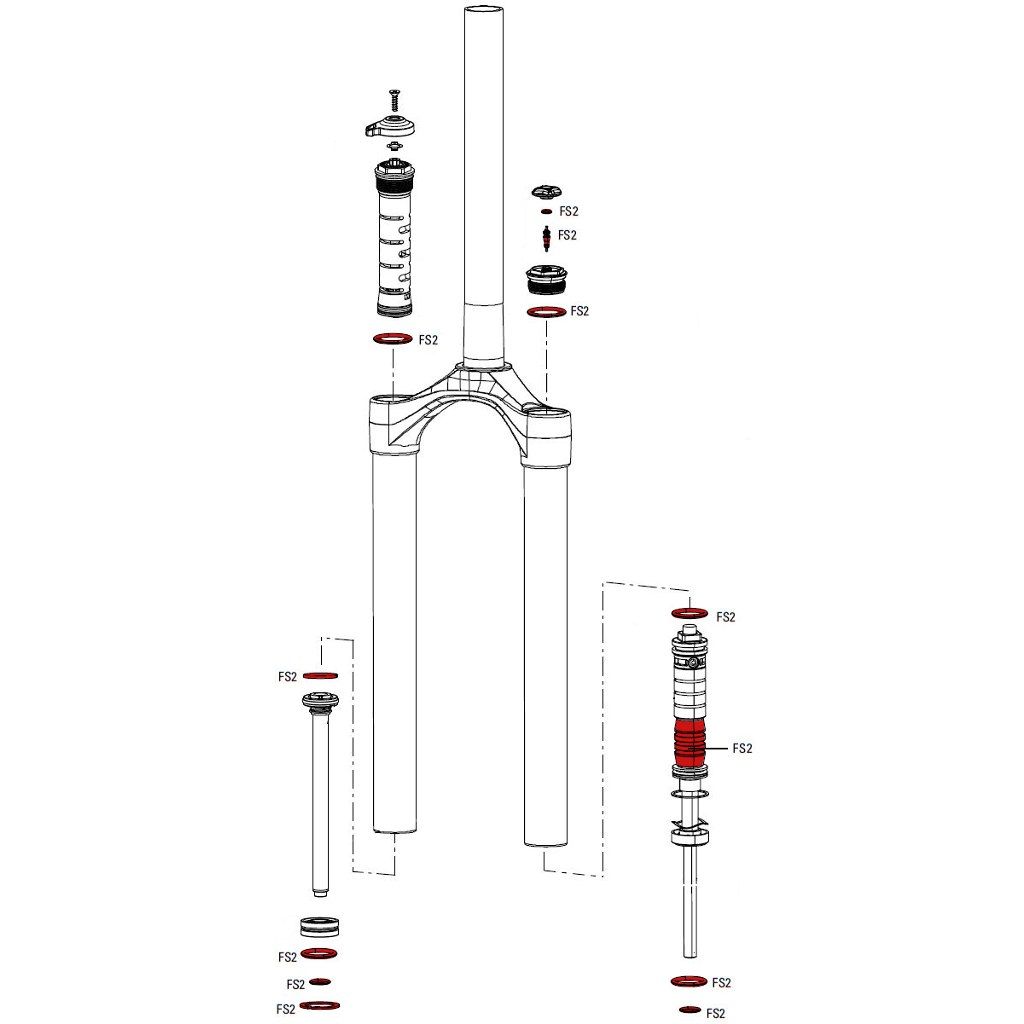 FS2
FS2
FS2
FS2
FS2
FS2
FS2
FS2
FS2
FS2
FS2
FS2