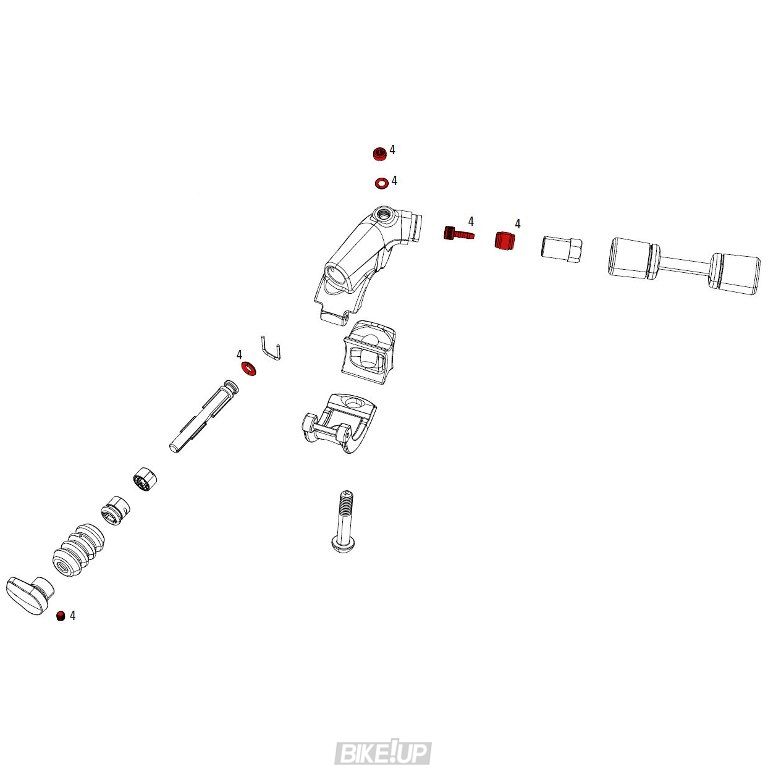 4
4
4
4
4
4
BIKE!UP